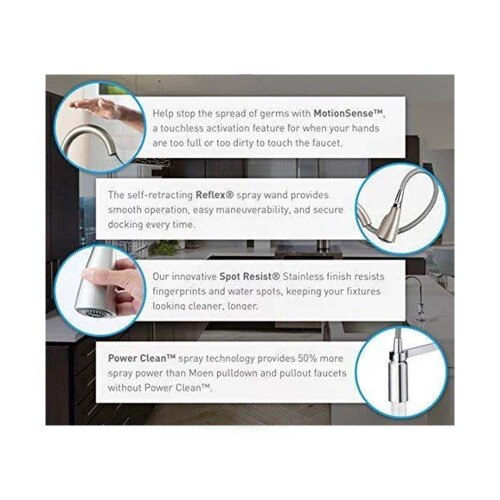 Help stop the spread of germs with MotionSense™, a touchless activation feature for when your hands are too full or too dirty to touch the faucet.

The self-retracting Reflex® spray wand provides smooth operation, easy maneuverability, and secure docking every time.

Our innovative Spot Resist® Stainless finish resists fingerprints and water spots, keeping your fixtures looking cleaner, longer.

Power Clean™ spray technology provides 50% more spray power than Moen pulldown and pullout faucets without Power Clean™.